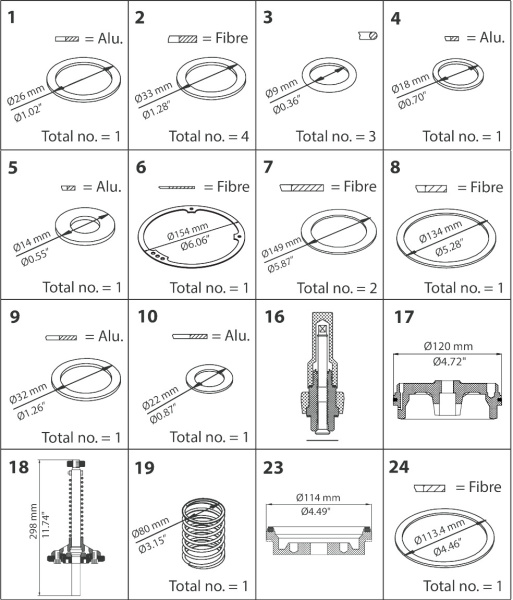 1
= Alu.
Ø26 mm
Ø1.02"
Total no. = 1

2
= Fibre
Ø33 mm
Ø1.28"
Total no. = 4

3
Ø9 mm
Ø0.36"
Total no. = 3

4
= Alu.
Ø18 mm
Ø0.70"
Total no. = 1

5
= Alu.
Ø14 mm
Ø0.55"
Total no. = 1

6
= Fibre
Ø154 mm
Ø6.06"
Total no. = 1

7
= Fibre
Ø149 mm
Ø5.87"
Total no. = 2

8
= Fibre
Ø134 mm
Ø5.28"
Total no. = 1

9
= Alu.
Ø32 mm
Ø1.26"
Total no. = 1

10
= Alu.
Ø22 mm
Ø0.87"
Total no. = 1

16

17
Ø120 mm
Ø4.72"

18
298 mm
11.74"

19
Ø80 mm
Ø3.15"
Total no. = 1

23
Ø114 mm
Ø4.49"

24
= Fibre
Ø113.4 mm
Ø4.46"
Total no. = 1